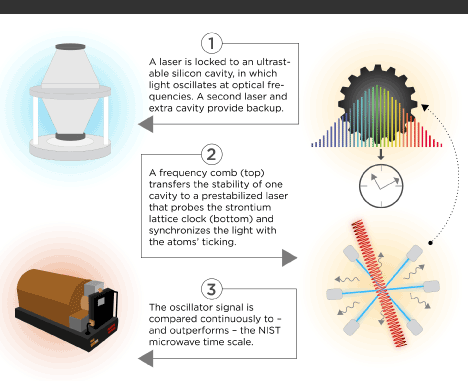 1

A laser is locked to an ultrastable silicon cavity, in which light oscillates at optical frequencies. A second laser and extra cavity provide backup.

2

A frequency comb (top) transfers the stability of one cavity to a prestabilized laser that probes the strontium lattice clock (bottom) and synchronizes the light with the atoms' ticking.

3

The oscillator signal is compared continuously to – and outperforms – the NIST microwave time scale.